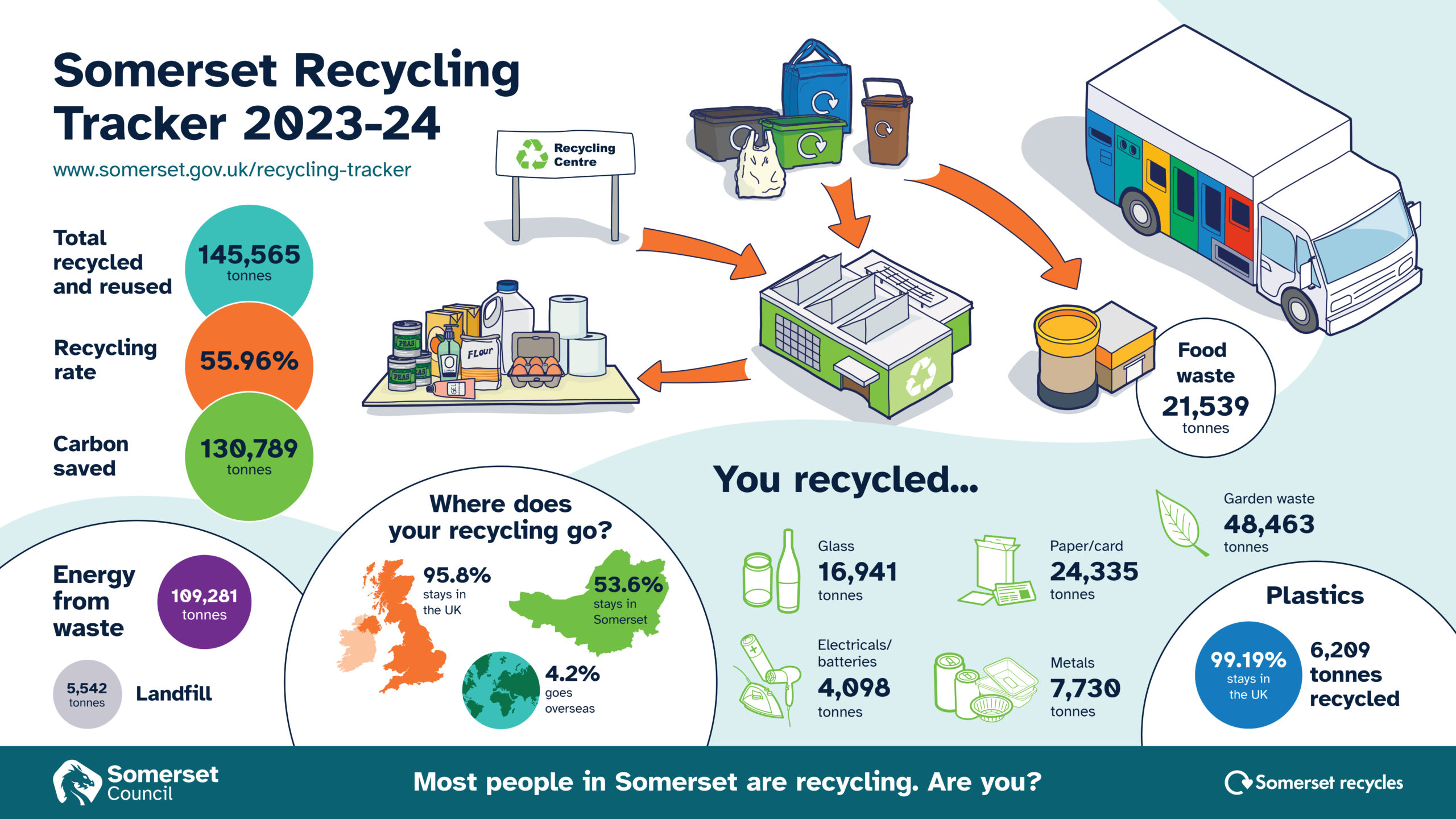 Somerset Recycling Tracker 2023-24

www.somerset.gov.uk/recycling-tracker

Recycling Centre

Total recycled and reused 145,565 tonnes

Recycling rate 55.96%

Carbon saved 130,789 tonnes

PEAS

PEAS

FLour

GEL

Food waste 21,539 tonnes

Energy from waste 109,281 tonnes

5,542 tonnes Landfill

Where does your recycling go?

95.8% stays in the UK

53.6% stays in Somerset

4.2% goes overseas

You recycled...

Glass 16,941 tonnes

Paper/card 24,335 tonnes

Garden waste 48,463 tonnes

Electricals/ batteries 4,098 tonnes

Metals 7,730 tonnes

Plastics

99.19% stays in the UK

6,209 tonnes recycled

Somerset Council

Most people in Somerset are recycling. Are you?

Somerset recycles